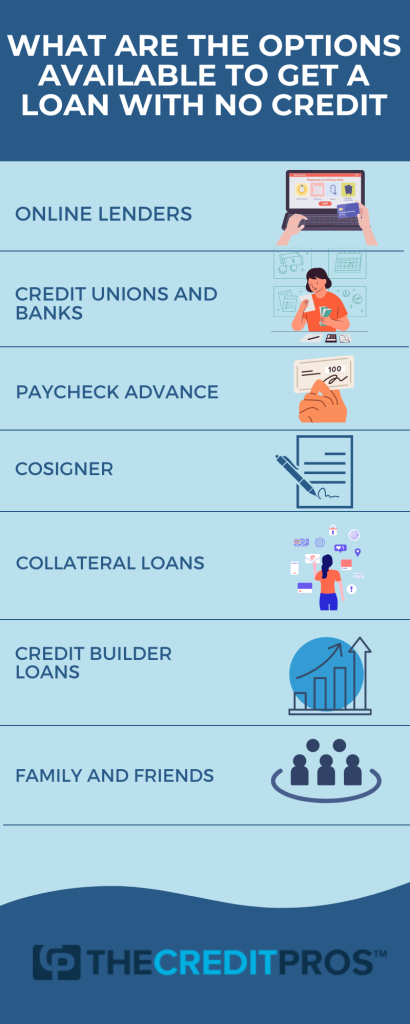 WHAT ARE THE OPTIONS AVAILABLE TO GET A LOAN WITH NO CREDIT

ONLINE LENDERS

CREDIT UNIONS AND BANKS

PAYCHECK ADVANCE

100

COSIGNER

COLLATERAL LOANS

CREDIT BUILDER LOANS

FAMILY AND FRIENDS

THECREDITPROS™